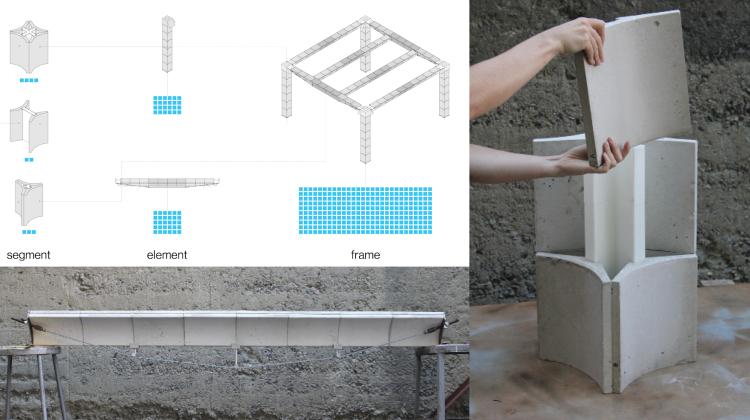 segment

element

frame